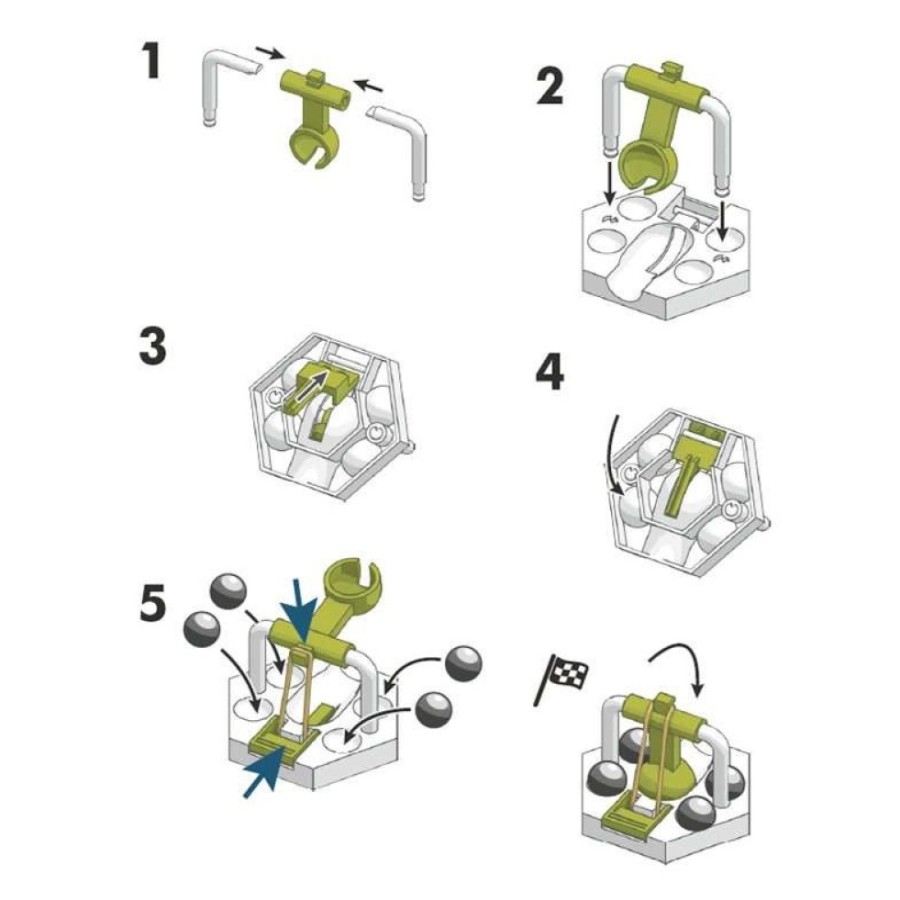 1

2

3

4

5